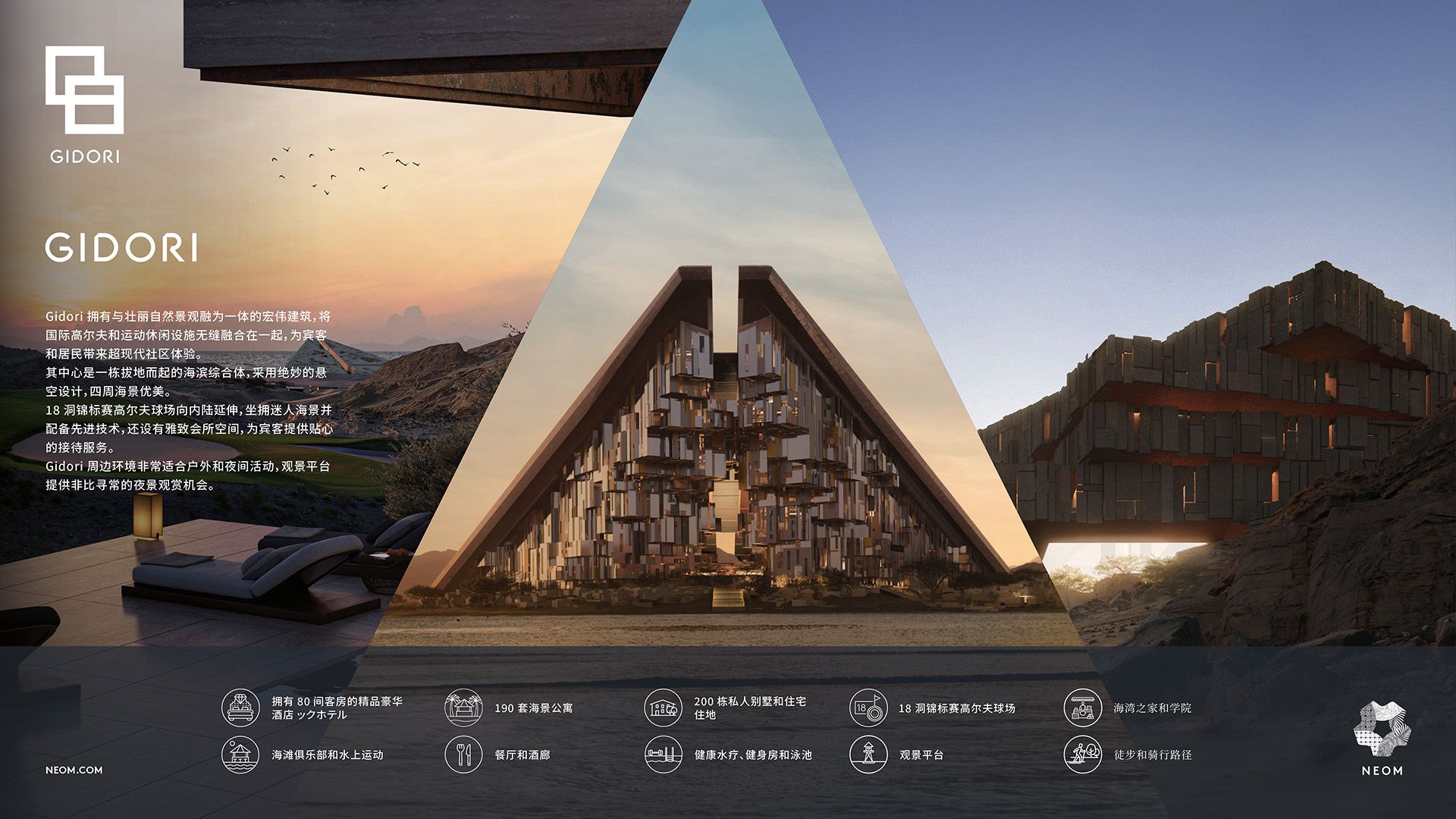 GIDORI

GIDORI

Gidori 拥有与壮丽自然景观融为一体的宏伟建筑，将国际高尔夫和运动休闲设施无缝融合在一起，为宾客和居民带来超现代社区体验。
其中心是一栋拔地而起的海滨综合体，采用绝妙的悬空设计，四周海景优美。
18 洞锦标赛高尔夫球场向内陆延伸，坐拥迷人海景并配备先进技术，还设有雅致会所空间，为宾客提供贴心的接待服务。
Gidori 周边环境非常适合户外和夜间活动，观景平台提供非比寻常的夜景观赏机会。

拥有 80 间客房的精品豪华酒店 ックホテル

190 套海景公寓

200 栋私人别墅和住宅住地

18 洞锦标赛高尔夫球场

海湾之家和学院

海滩俱乐部和水上运动

餐厅和酒廊

健康水疗、健身房和泳池

观景平台

徒步和骑行路径

NEOM.COM

NEOM