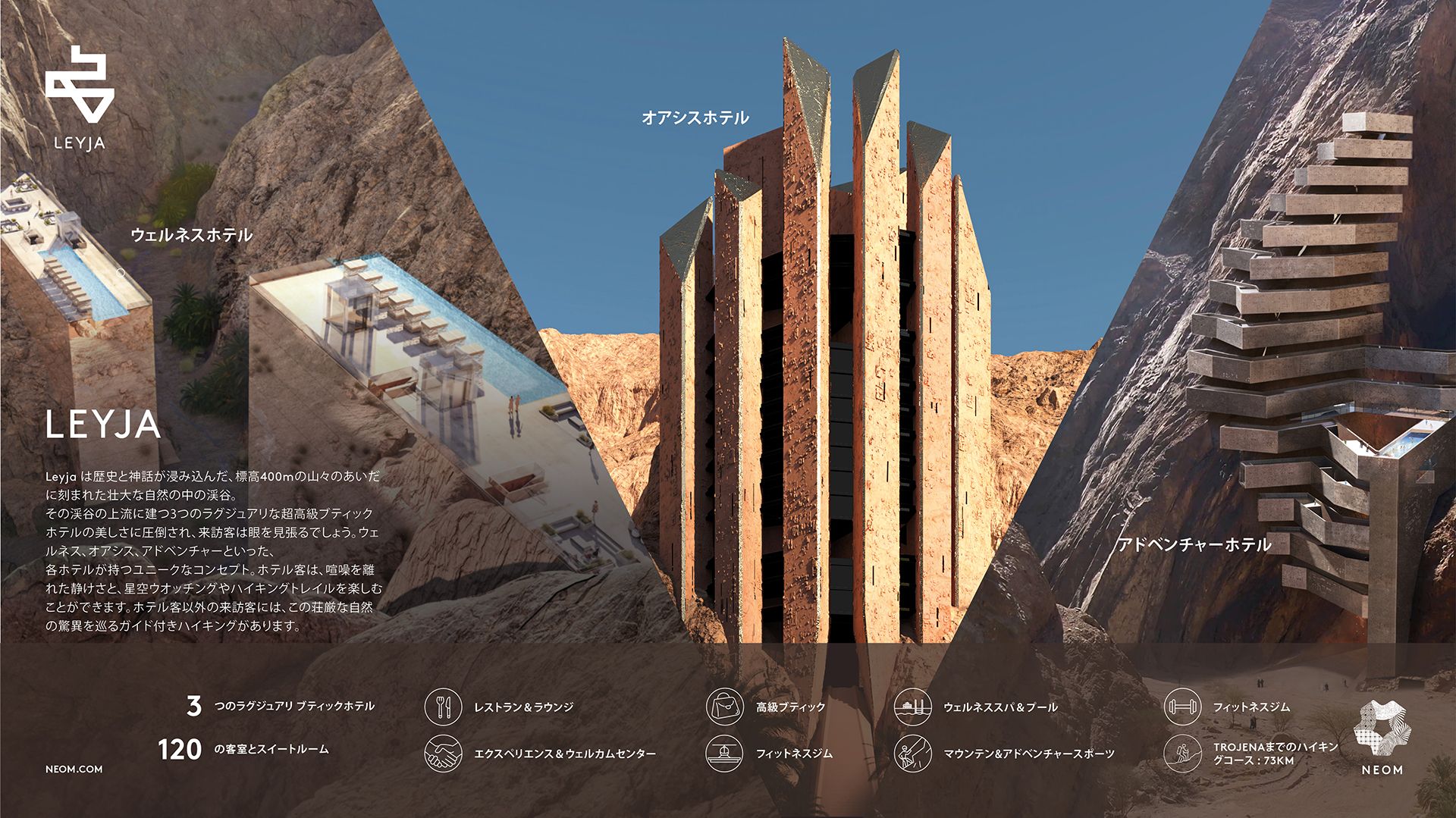 LEYJA

ウェルネスホテル

オアシスホテル

アドベンチャーホテル

LEYJA

Leyja は歴史と神話が浸み込んだ、標高400mの山々のあいだに刻まれた壮大な自然の中の渓谷。
その渓谷の上流に建つ3つのラグジュアリな超高級ブティックホテルの美しさに圧倒され、来訪客は眼を見張るでしょう。ウェルネス、オアシス、アドベンチャーといった、
各ホテルが持つユニークなコンセプト。ホテル客は、喧噪を離れた静けさと、星空ウオッチングやハイキングトレイルを楽しむことができます。ホテル客以外の来訪客には、この荘厳な自然の驚異を巡るガイド付きハイキングがあります。

3 つのラグジュアリ ブティックホテル

120 の客室とスイートルーム

NEOM.COM

レストラン＆ラウンジ

エクスペリエンス＆ウェルカムセンター

高級ブティック

フィットネスジム

ウェルネススパ＆プール

マウンテン&アドベンチャースポーツ

フィットネスジム

TROJENAまでのハイキングコース：73KM

NEOM